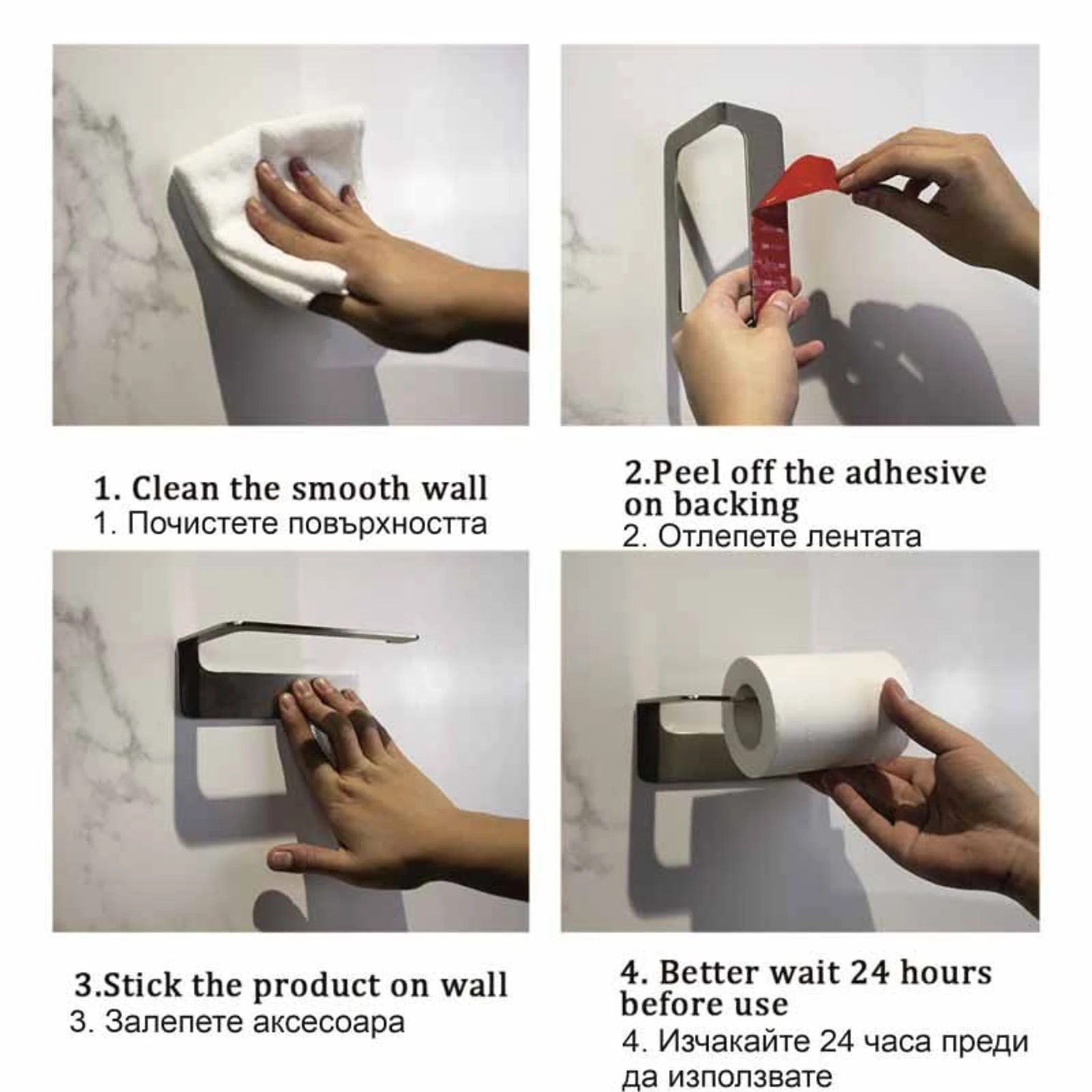 1. Clean the smooth wall
1. Почистете повърхността

2.Peel off the adhesive on backing
2. Отлепете лентата

3.Stick the product on wall
3. Залепете аксесоара

4. Better wait 24 hours before use
4. Изчакайте 24 часа преди да използвате